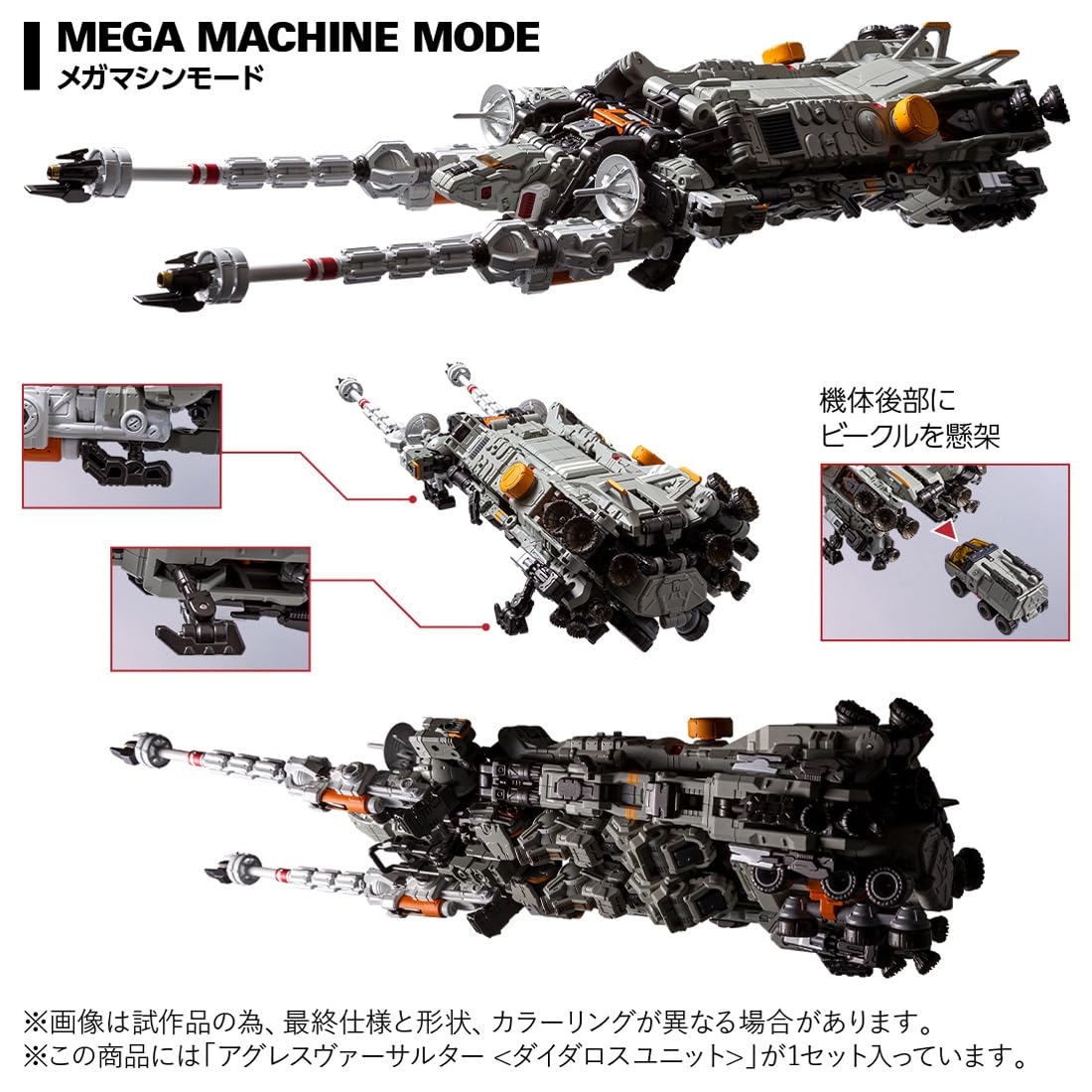 MEGA MACHINE MODE
メガマシンモード

機体後部に
ビークルを懸架

※画像は試作品の為、最終仕様と形状、カラーリングが異なる場合があります。
※この商品には「アグレスヴァーサルター <ダイダロスユニット>」が1セット入っています。